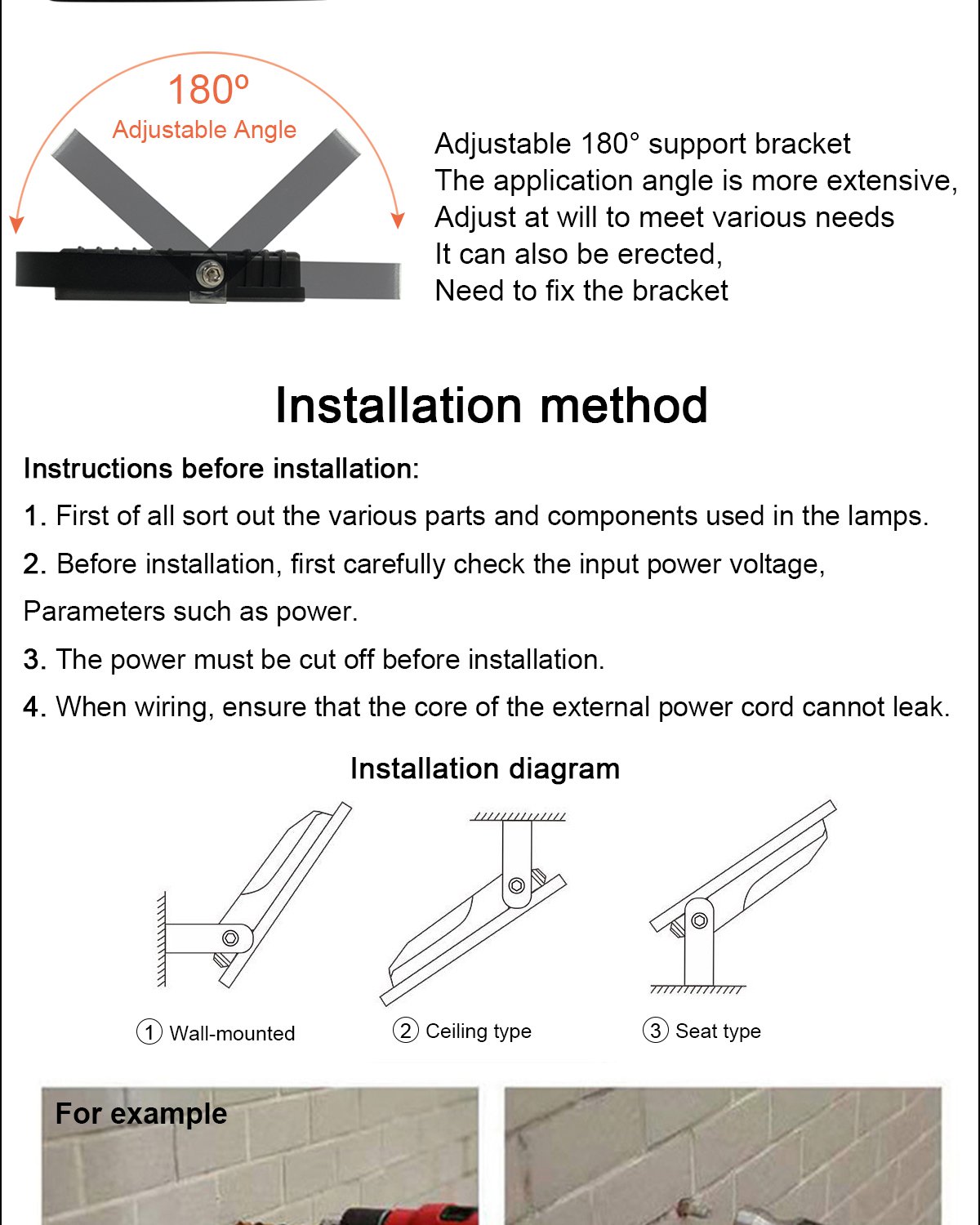 180º
Adjustable Angle

Adjustable 180° support bracket
The application angle is more extensive,
Adjust at will to meet various needs
It can also be erected,
Need to fix the bracket

Installation method

Instructions before installation:

1. First of all sort out the various parts and components used in the lamps.

2. Before installation, first carefully check the input power voltage, Parameters such as power.

3. The power must be cut off before installation.

4. When wiring, ensure that the core of the external power cord cannot leak.

Installation diagram

① Wall-mounted

② Ceiling type

③ Seat type

For example