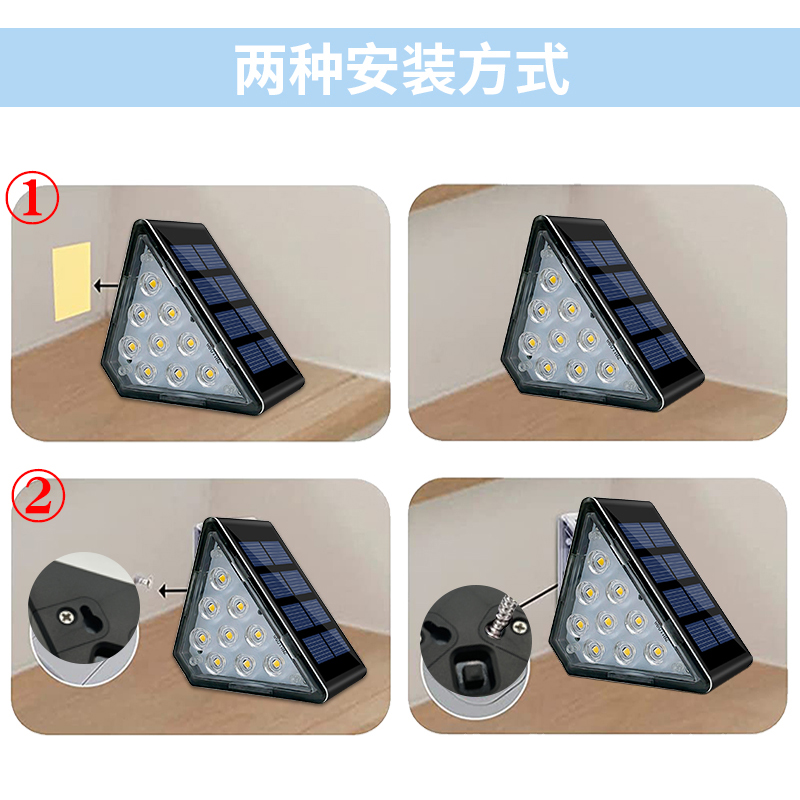 两种安装方式

①

②