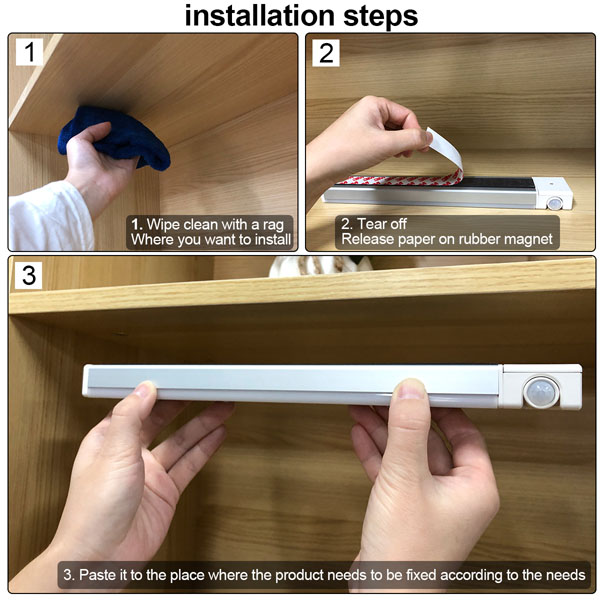 installation steps

1

1. Wipe clean with a rag
Where you want to install

2

2. Tear off
Release paper on rubber magnet

3

3. Paste it to the place where the product needs to be fixed according to the needs